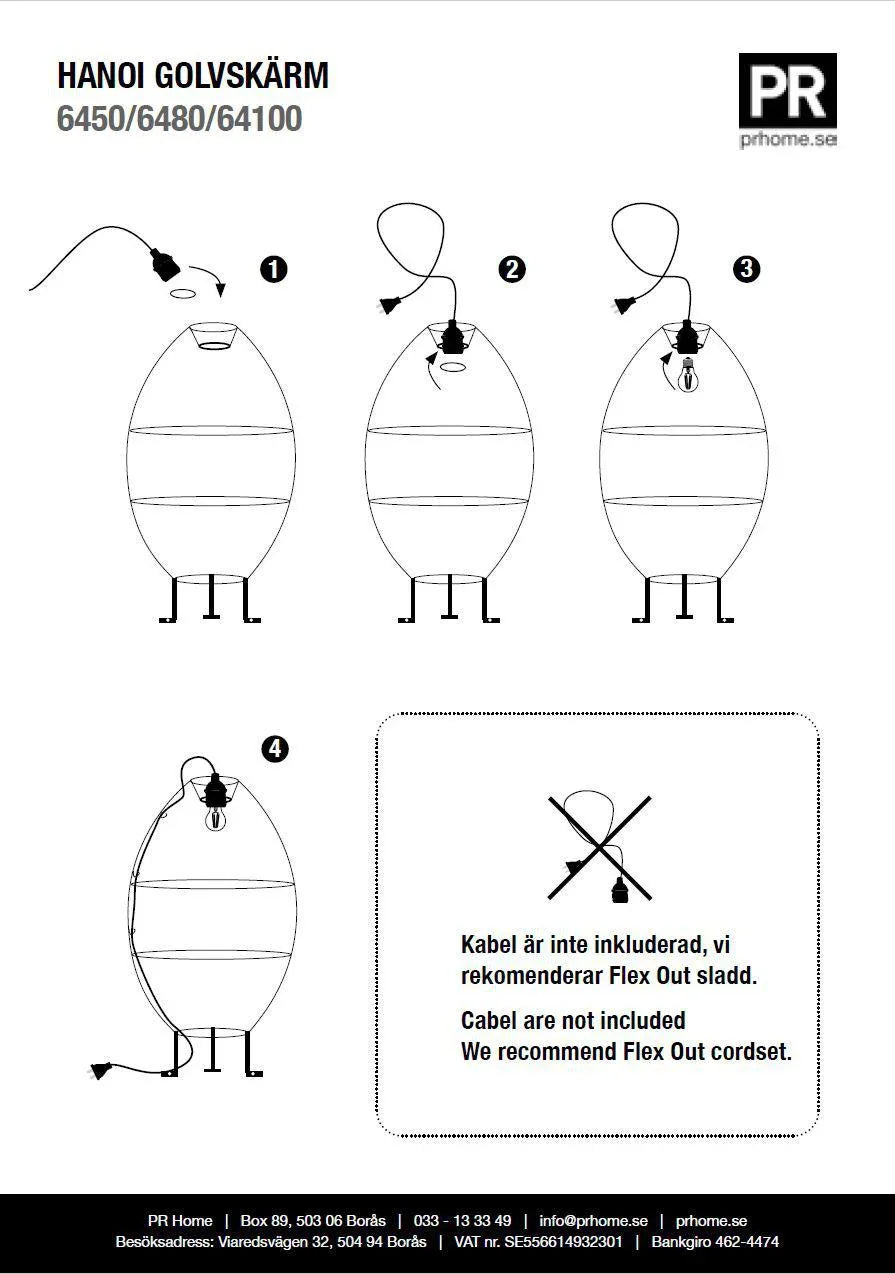 HANOI GOLVSKÄRM
6450/6480/64100

PR
prhome.se

1

2

3

4

Kabel är inte inkluderad, vi rekomenderar Flex Out sladd.

Cabel are not included
We recommend Flex Out cordset.

PR Home | Box 89, 503 06 Borås | 033 - 13 33 49 | info@prhome.se | prhome.se
Besöksadress: Viaredsvägen 32, 504 94 Borås | VAT nr. SE556614932301 | Bankgiro 462-4474